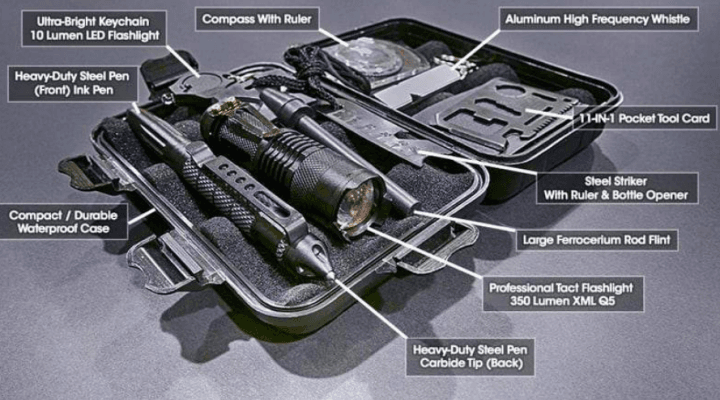 Ultra-Bright Keychain 10 Lumen LED Flashlight

Compass With Ruler

Aluminum High Frequency Whistle

Heavy-Duty Steel Pen (Front) Ink Pen

11-IN-1 Pocket Tool Card

Steel Striker With Ruler & Bottle Opener

Compact / Durable Waterproof Case

Large Ferrocerium Rod Flint

Professional Tact Flashlight 350 Lumen XML Q5

Heavy-Duty Steel Pen Carbide Tip (Back)